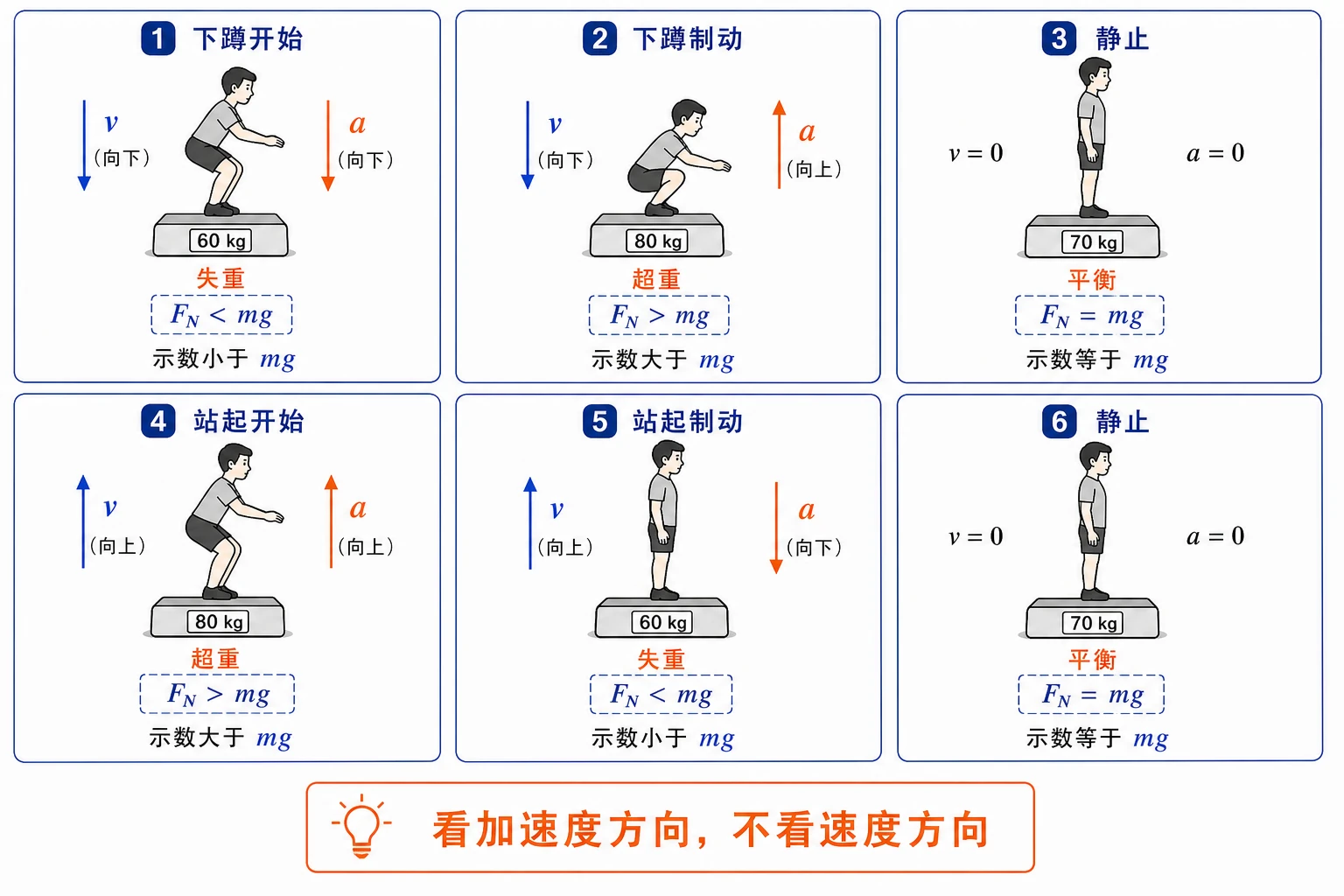 1 下蹲开始

$v$ （向下）

$a$ （向下）

60 kg

失重

$F_N < mg$

示数小于 $mg$

2 下蹲制动

$v$ （向下）

$a$ （向上）

80 kg

超重

$F_N > mg$

示数大于 $mg$

3 静止

$v = 0$

$a = 0$

70 kg

平衡

$F_N = mg$

示数等于 $mg$

4 站起开始

$v$ （向上）

$a$ （向上）

80 kg

超重

$F_N > mg$

示数大于 $mg$

5 站起制动

$v$ （向上）

$a$ （向下）

60 kg

失重

$F_N < mg$

示数小于 $mg$

6 静止

$v = 0$

$a = 0$

70 kg

平衡

$F_N = mg$

示数等于 $mg$

看加速度方向，不看速度方向